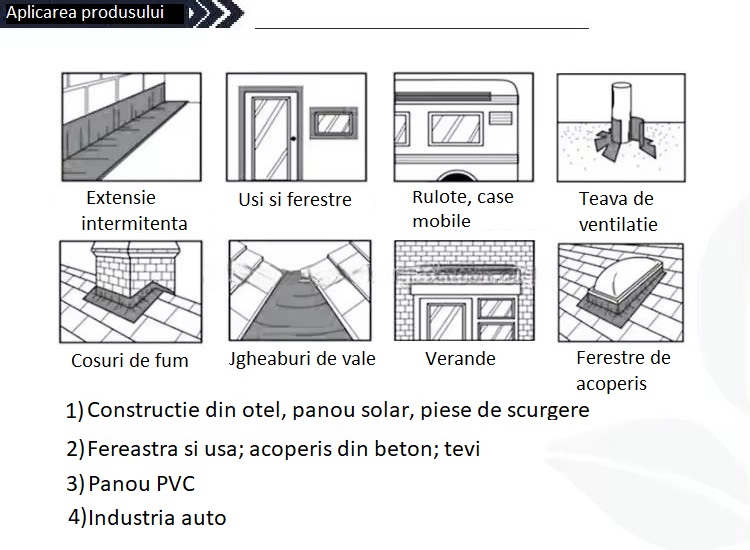 Aplicarea produsului

Extensie intermitenta

Usi si ferestre

Rulote, case mobile

Teava de ventilatie

Cosuri de fum

Jgheaburi de vale

Verande

Ferestre de acoperis

1) Constructie din otel, panou solar, piese de scurgere

2) Fereastra si usa; acoperis din beton; tevi

3) Panou PVC

4) Industria auto